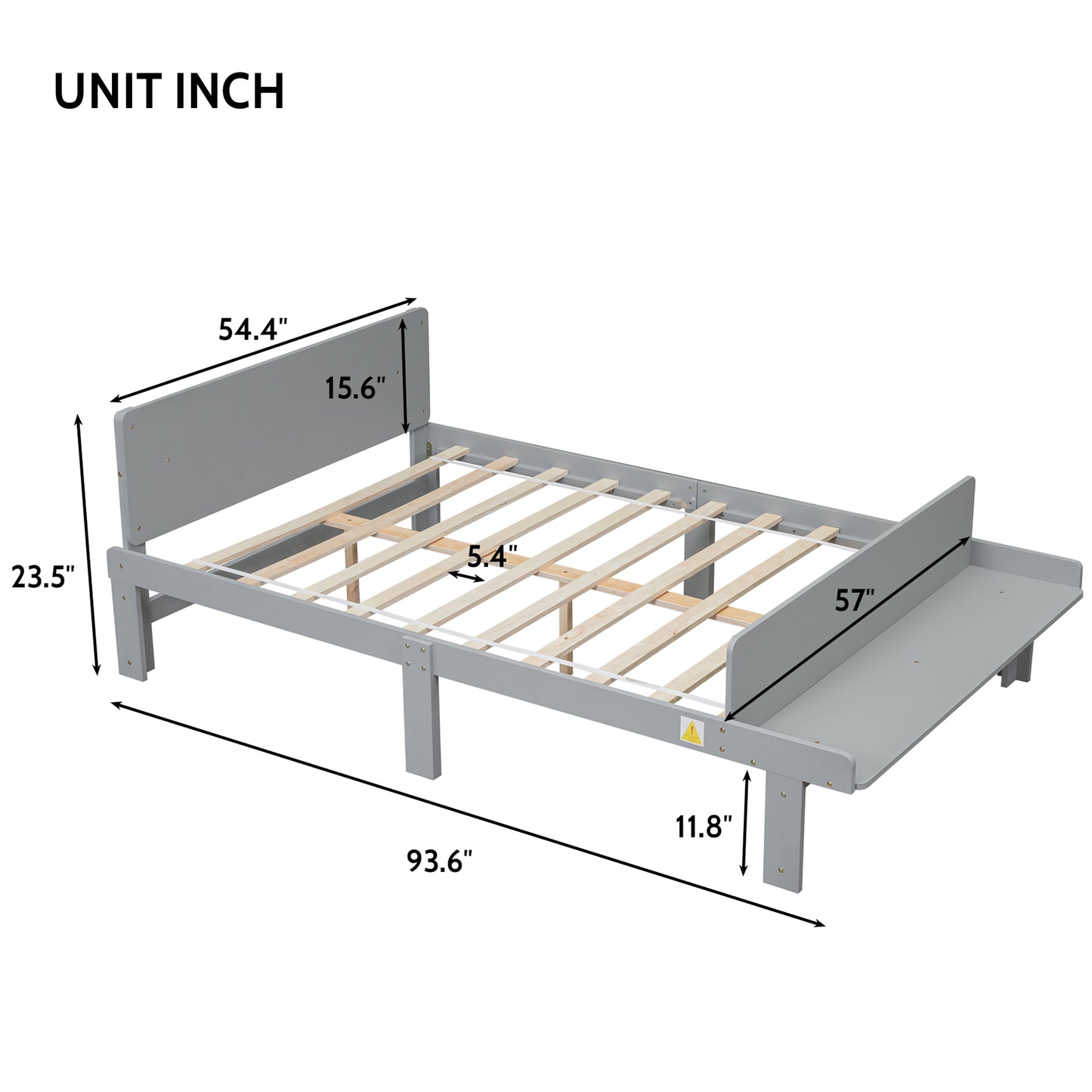 UNIT INCH

54.4"

15.6"

23.5"

5.4"

57"

11.8"

93.6"