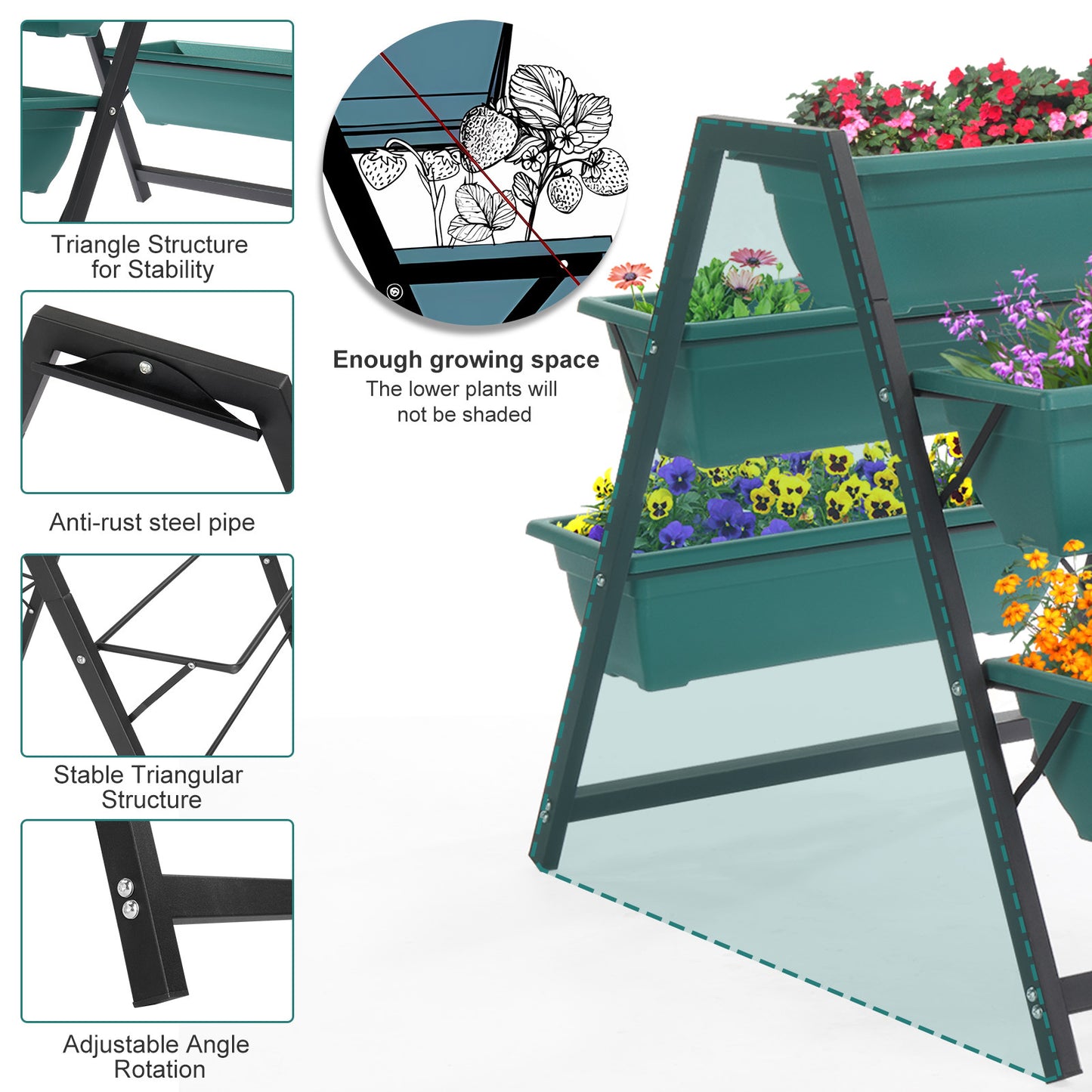 Triangle Structure for Stability

Anti-rust steel pipe

Stable Triangular Structure

Adjustable Angle Rotation

Enough growing space
The lower plants will not be shaded