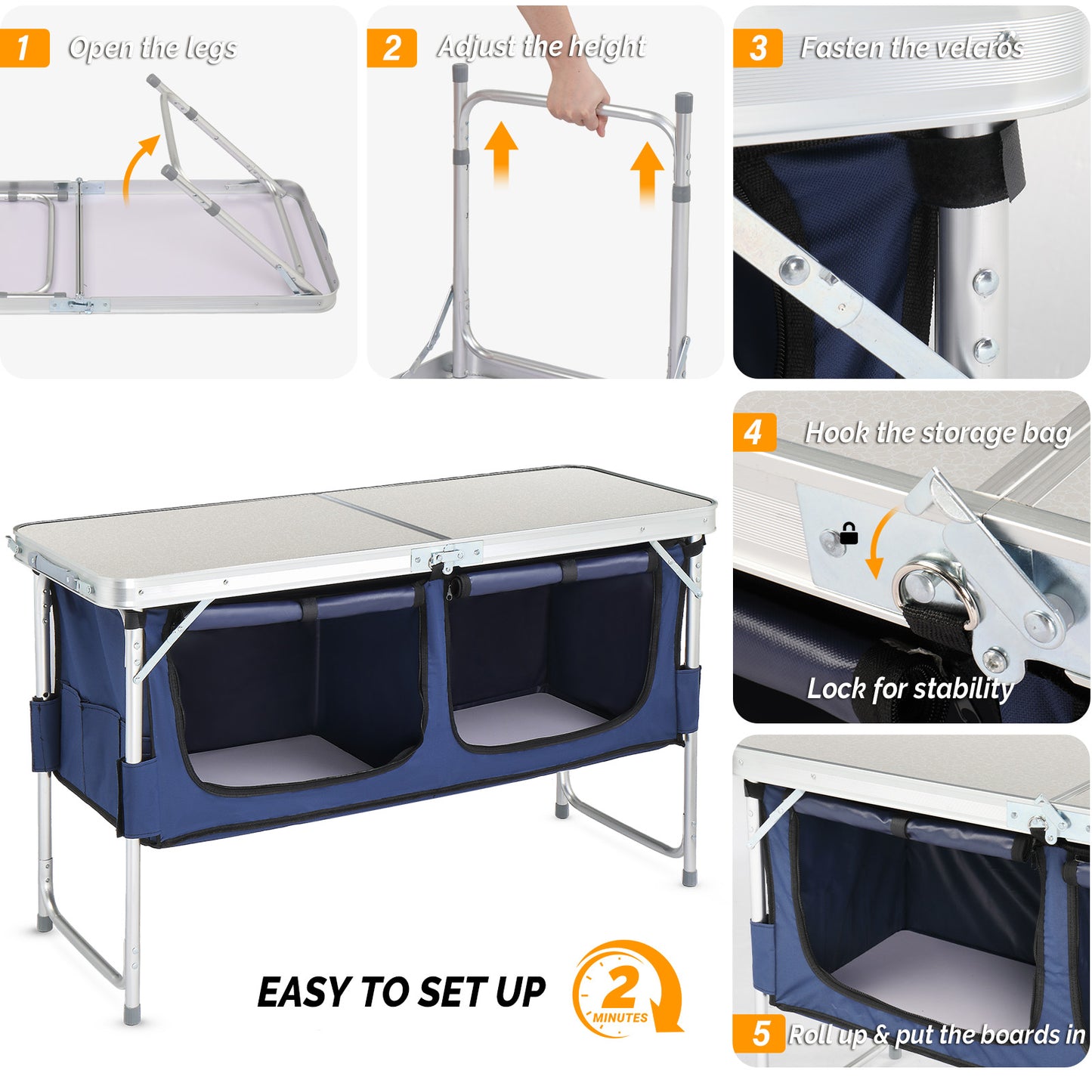 1 Open the legs

2 Adjust the height

3 Fasten the velcros

4 Hook the storage bag

Lock for stability

EASY TO SET UP

2 MINUTES

5 Roll up & put the boards in