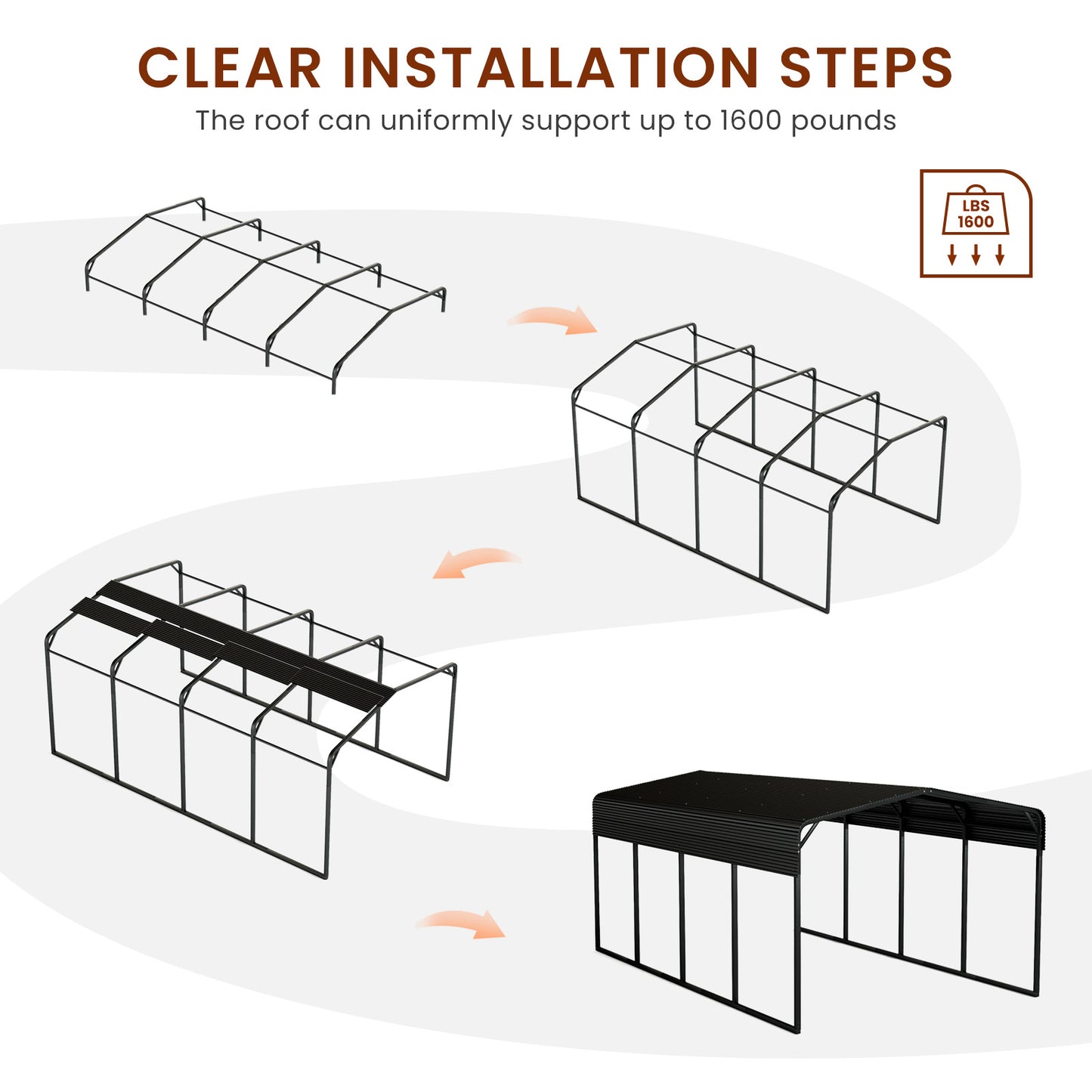 CLEAR INSTALLATION STEPS
The roof can uniformly support up to 1600 pounds

LBS
1600