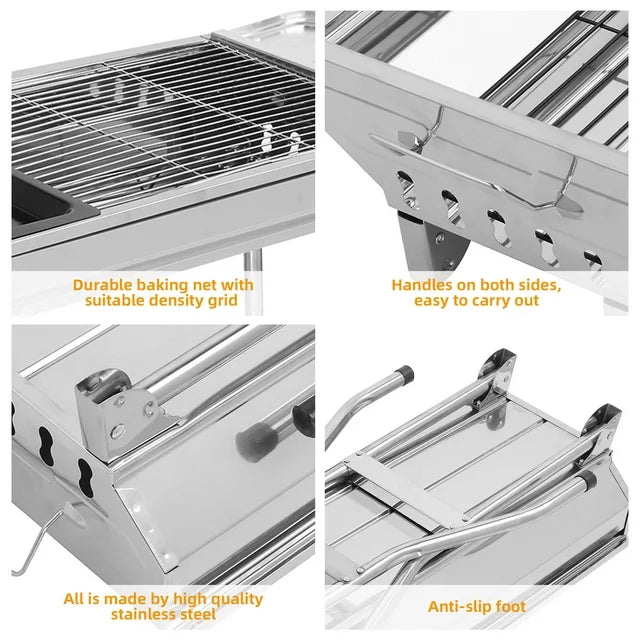 Durable baking net with suitable density grid

Handles on both sides, easy to carry out

All is made by high quality stainless steel

Anti-slip foot