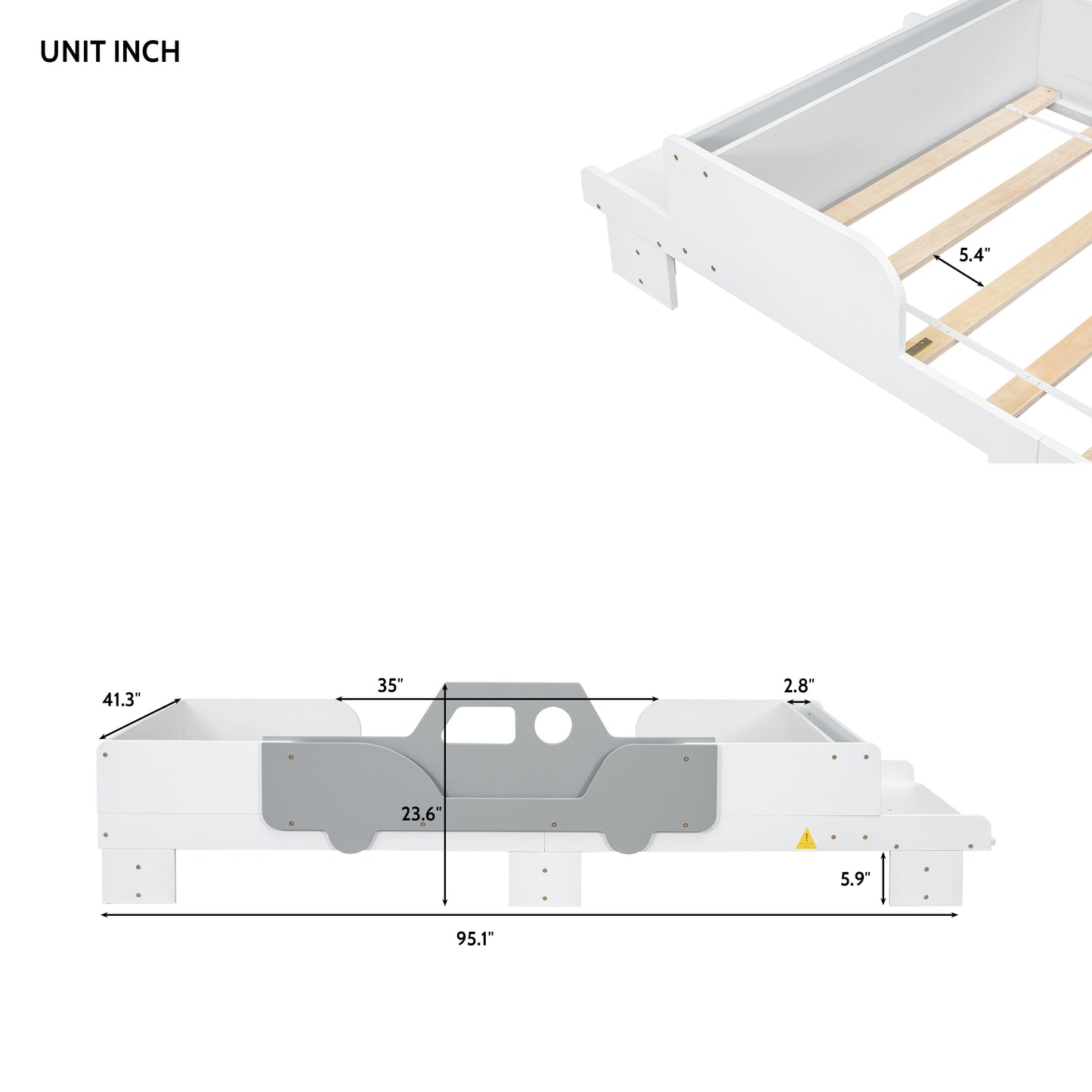 UNIT INCH

5.4"

41.3"

35"

2.8"

23.6"

5.9"

95.1"